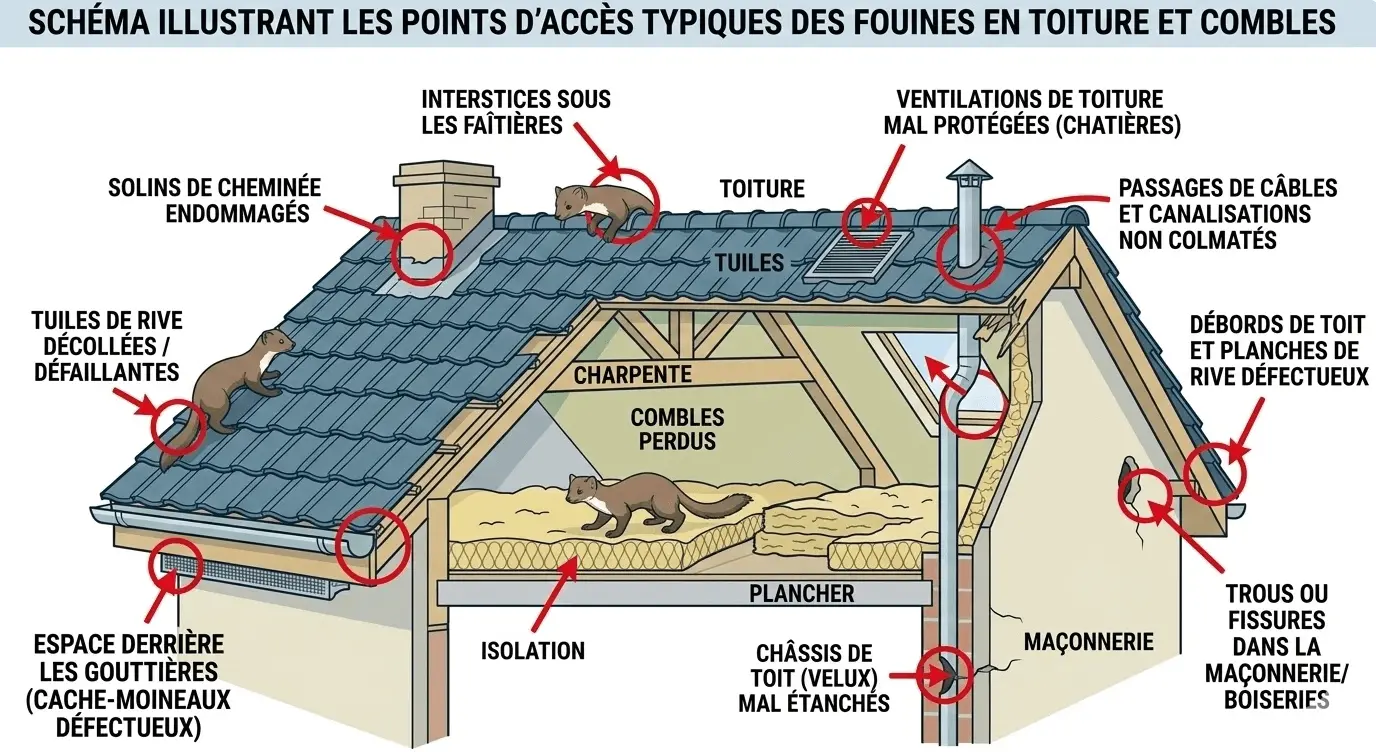 SCHÉMA ILLUSTRANT LES POINTS D'ACCÈS TYPIQUES DES FOUINES EN TOITURE ET COMBLES

INTERSTICES SOUS LES FAÎTIÈRES

VENTILATIONS DE TOITURE MAL PROTÉGÉES (CHATIÈRES)

SOLINS DE CHEMINÉE ENDOMMAGÉS

TOITURE

PASSAGES DE CÂBLES ET CANALISATIONS NON COLMATÉS

TUILES

TUILES DE RIVE DÉCOLLÉES / DÉFAILLANTES

DÉBORDS DE TOIT ET PLANCHES DE RIVE DÉFECTUEUX

CHARPENTE

COMBLES PERDUS

PLANCHER

ESPACE DERRIÈRE LES GOUTTIÈRES (CACHE-MOINEAUX DÉFECTUEUX)

ISOLATION

CHÂSSIS DE TOIT (VELUX) MAL ÉTANCHÉS

MAÇONNERIE

TROUS OU FISSURES DANS LA MAÇONNERIE/ BOISERIES